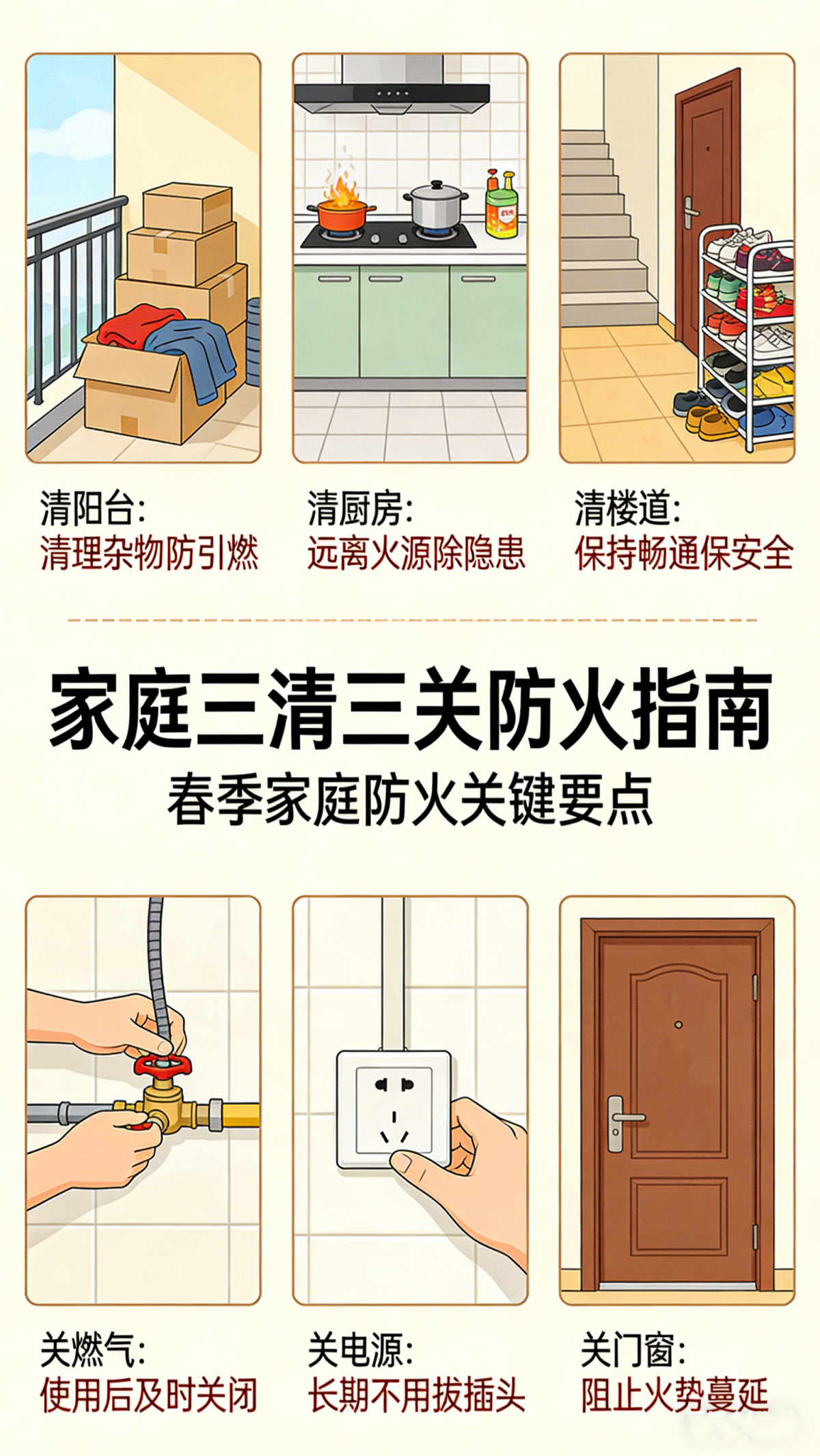 清阳台:
清理杂物防引燃

清厨房:
远离火源除隐患

清楼道:
保持畅通保安全

家庭三清三关防火指南
春季家庭防火关键要点

关燃气:
使用后及时关闭

关电源:
长期不用拔插头

关门窗:
阻止火势蔓延