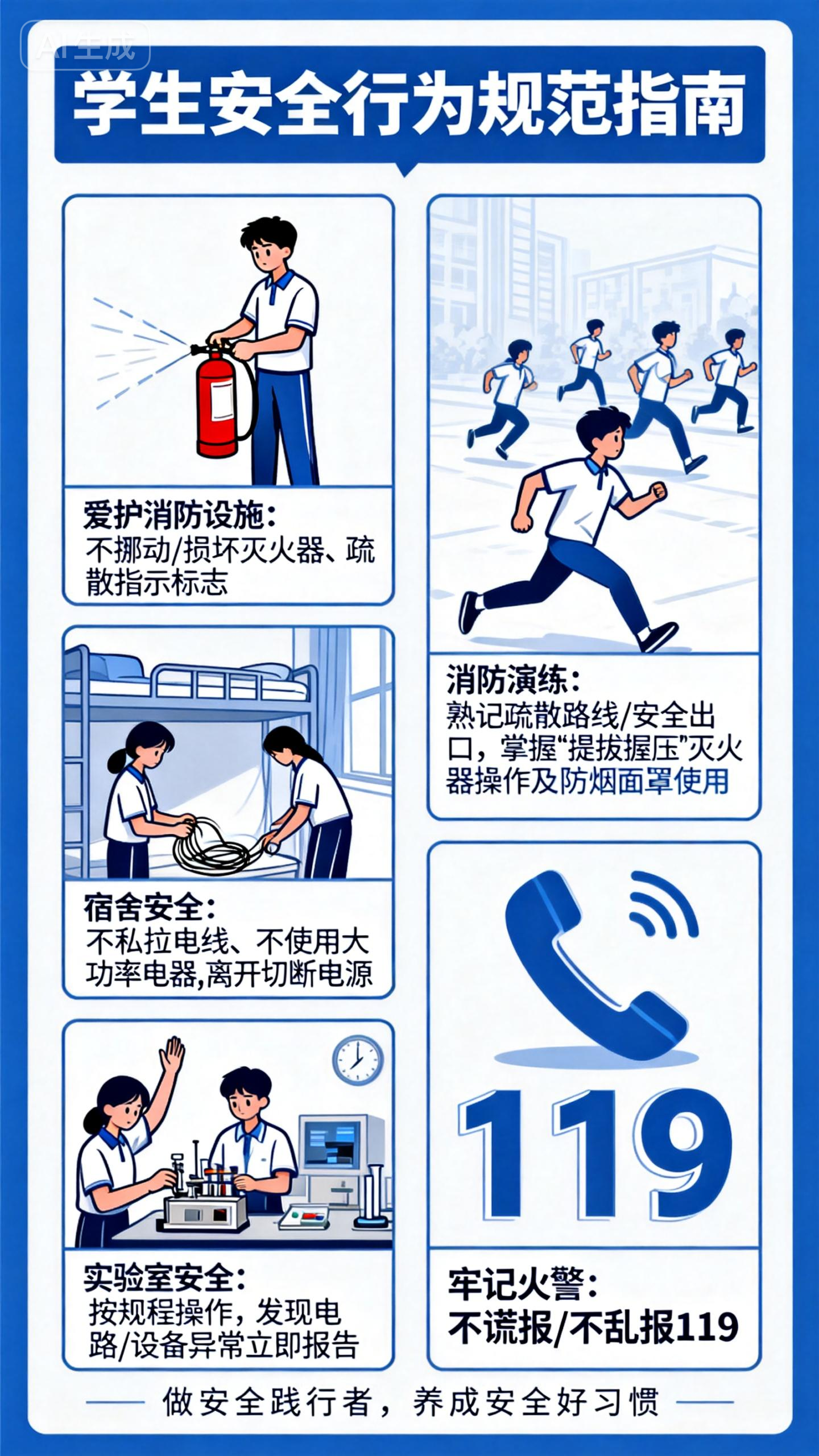 AI生成

学生安全行为规范指南

爱护消防设施：
不挪动/损坏灭火器、疏散指示标志

宿舍安全：
不私拉电线、不使用大功率电器,离开切断电源

实验室安全：
按规程操作，发现电路/设备异常立即报告

消防演练：
熟记疏散路线/安全出口，掌握“提拔握压”灭火器操作及防烟面罩使用

119

牢记火警：
不谎报/不乱报119

做安全践行者，养成安全好习惯